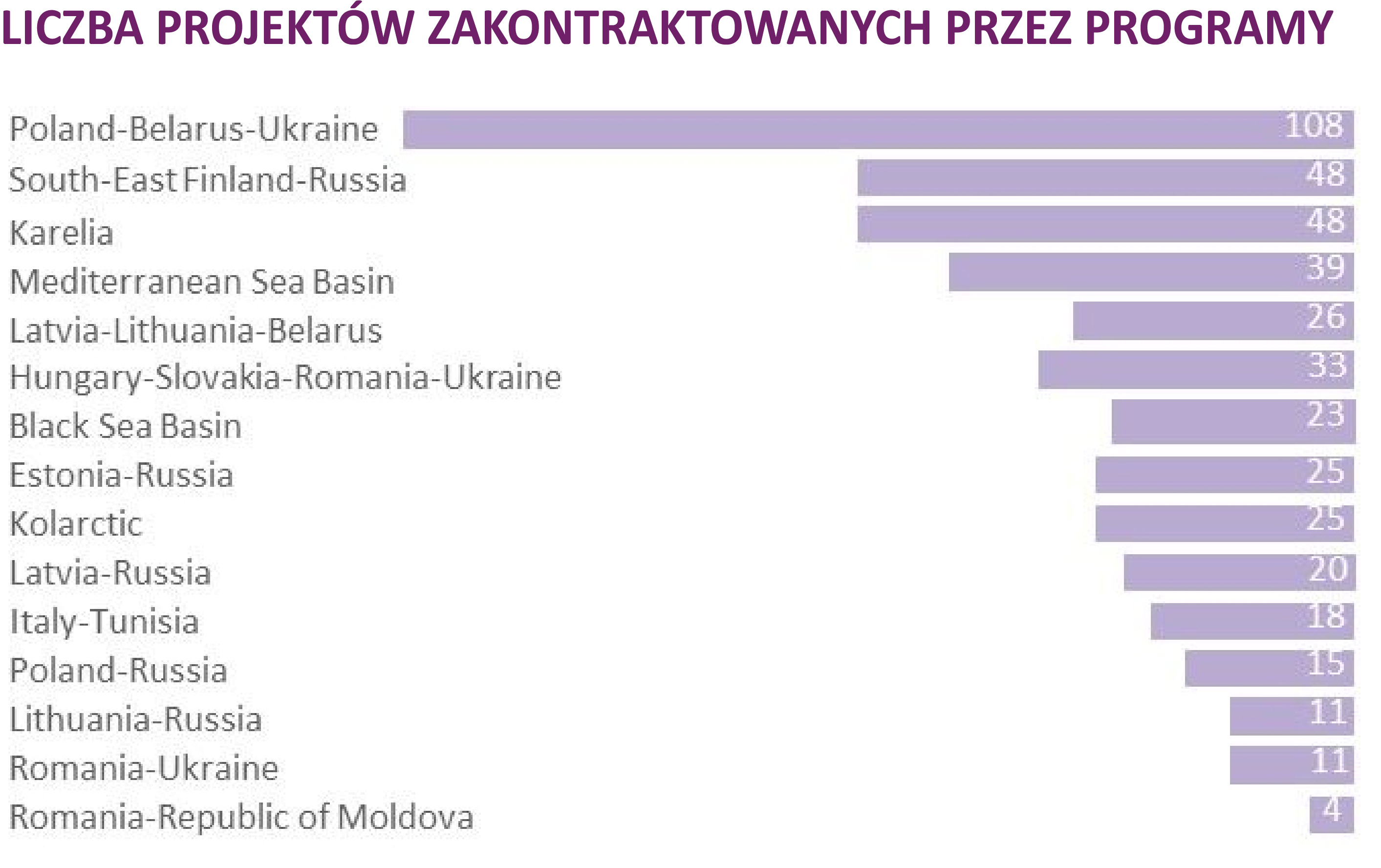 LICZBA PROJEKTÓW ZAKONTRAKTOWANYCH PRZEZ PROGRAMY

Poland-Belarus-Ukraine 108
South-East Finland-Russia 48
Karelia 48
Mediterranean Sea Basin 39
Latvia-Lithuania-Belarus 26
Hungary-Slovakia-Romania-Ukraine 33
Black Sea Basin 23
Estonia-Russia 25
Kolarctic 25
Latvia-Russia 20
Italy-Tunisia 18
Poland-Russia 15
Lithuania-Russia 11
Romania-Ukraine 11
Romania-Republic of Moldova 4