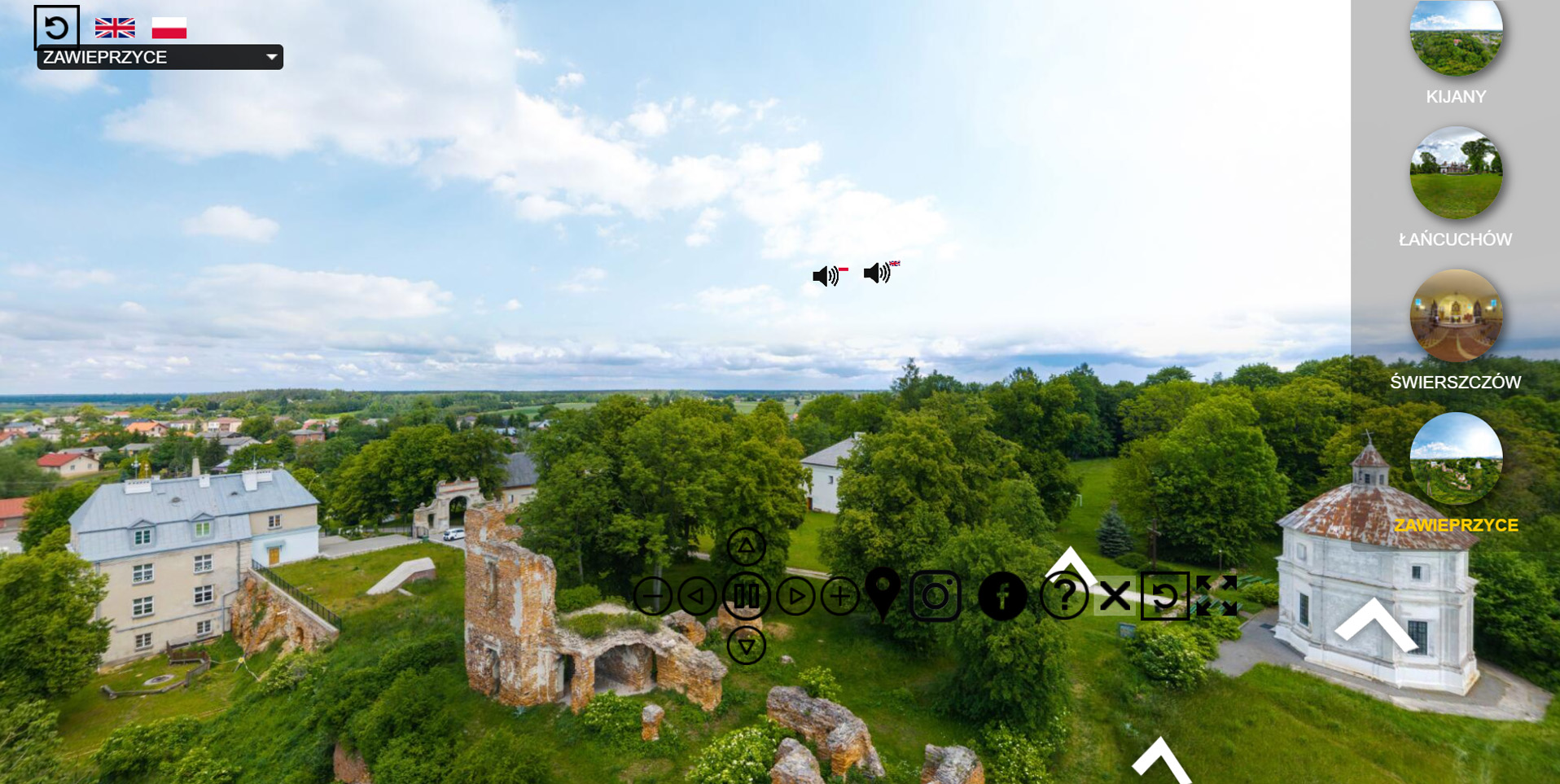 ZAWIEPRZYCE

KIJANY

ŁAŃCUCHÓW

ŚWIERSZCZÓW

ZAWIEPRZYCE