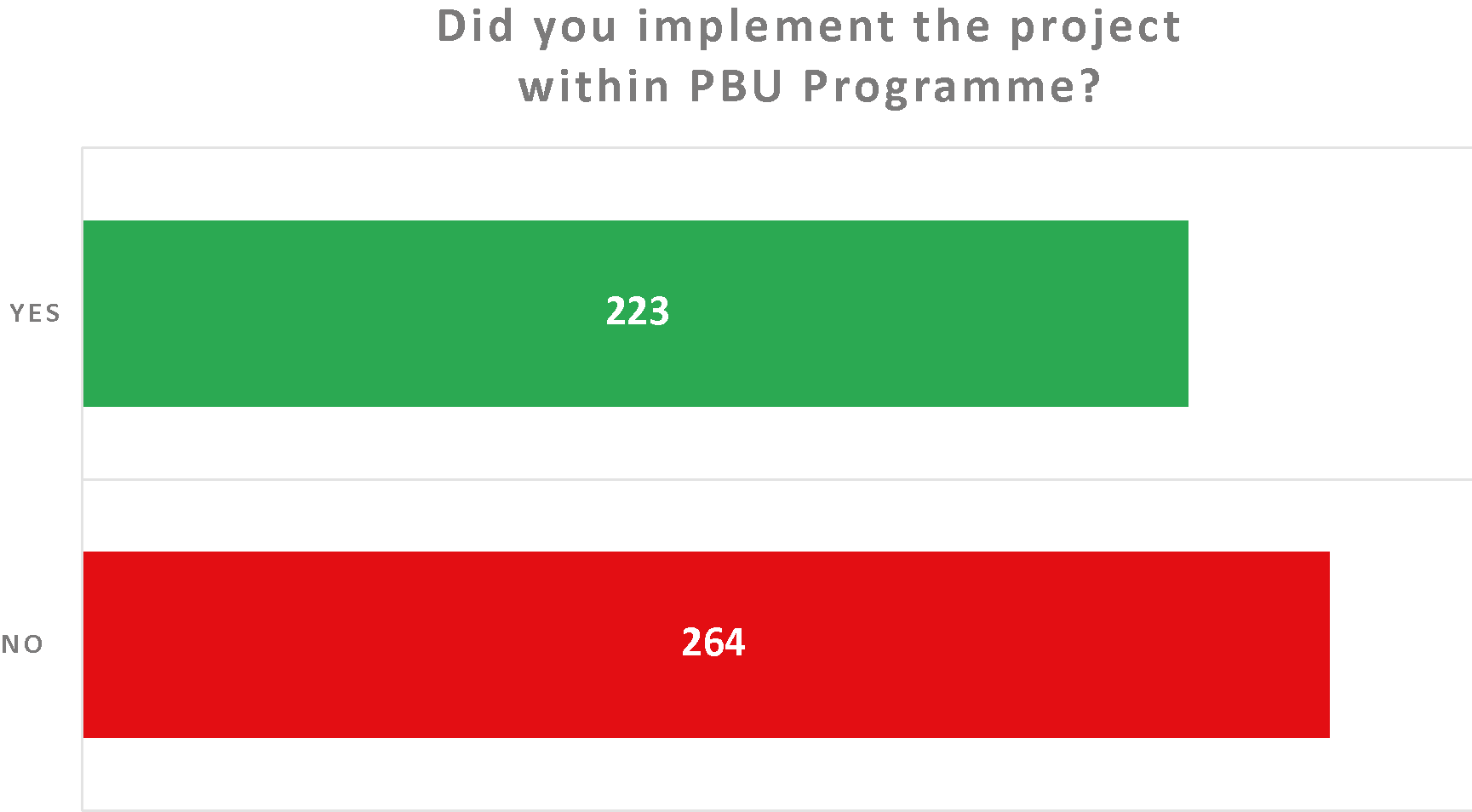 Did you implement the project within PBU Programme?

YES

223

NO

264