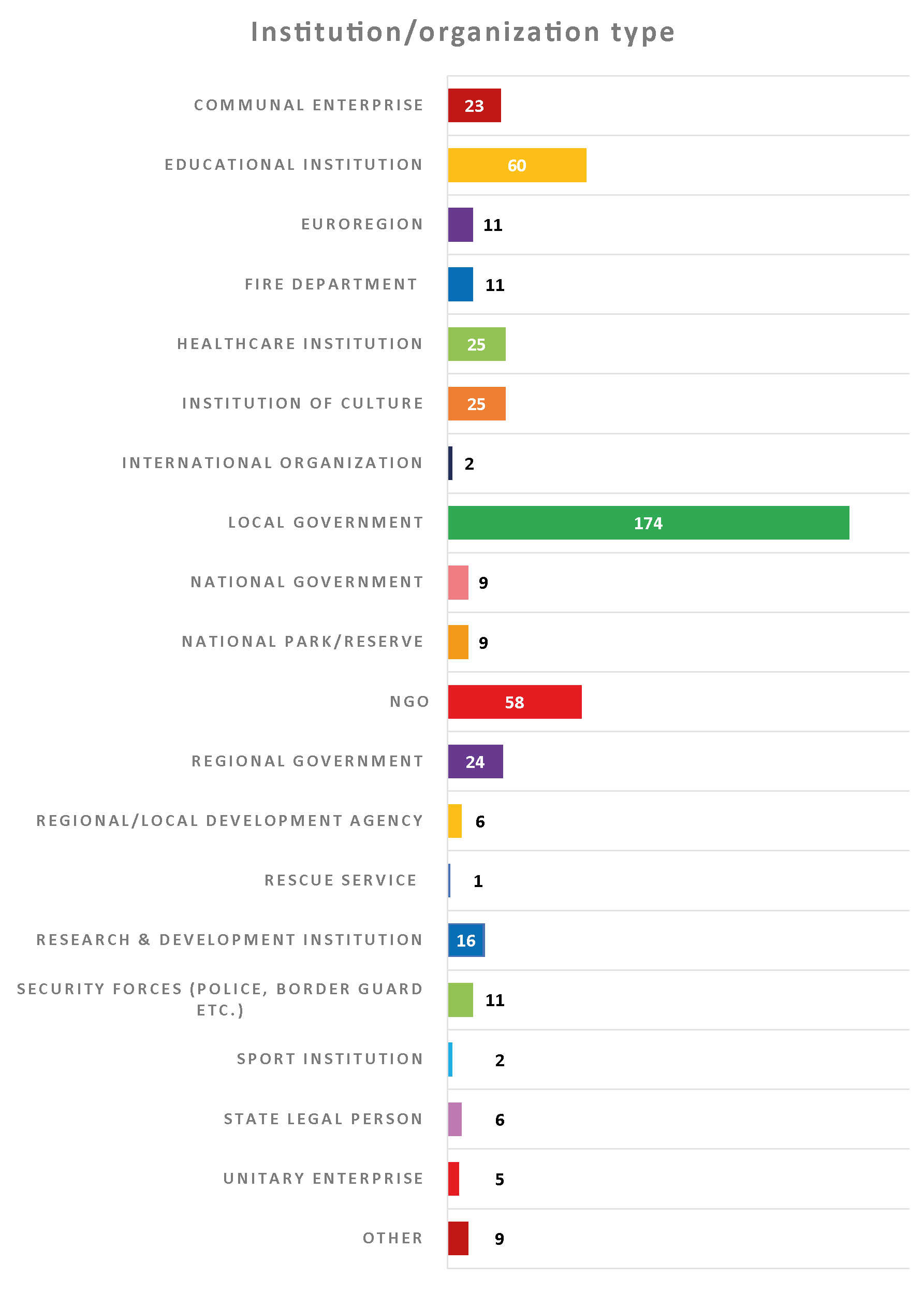 Institution/organization type

COMMUNAL ENTERPRISE 23
EDUCATIONAL INSTITUTION 60
EUROREGION 11
FIRE DEPARTMENT 11
HEALTHCARE INSTITUTION 25
INSTITUTION OF CULTURE 25
INTERNATIONAL ORGANIZATION 2
LOCAL GOVERNMENT 174
NATIONAL GOVERNMENT 9
NATIONAL PARK/RESERVE 9
NGO 58
REGIONAL GOVERNMENT 24
REGIONAL/LOCAL DEVELOPMENT AGENCY 6
RESCUE SERVICE 1
RESEARCH & DEVELOPMENT INSTITUTION 16
SECURITY FORCES (POLICE, BORDER GUARD ETC.) 11
SPORT INSTITUTION 2
STATE LEGAL PERSON 6
UNITARY ENTERPRISE 5
OTHER 9