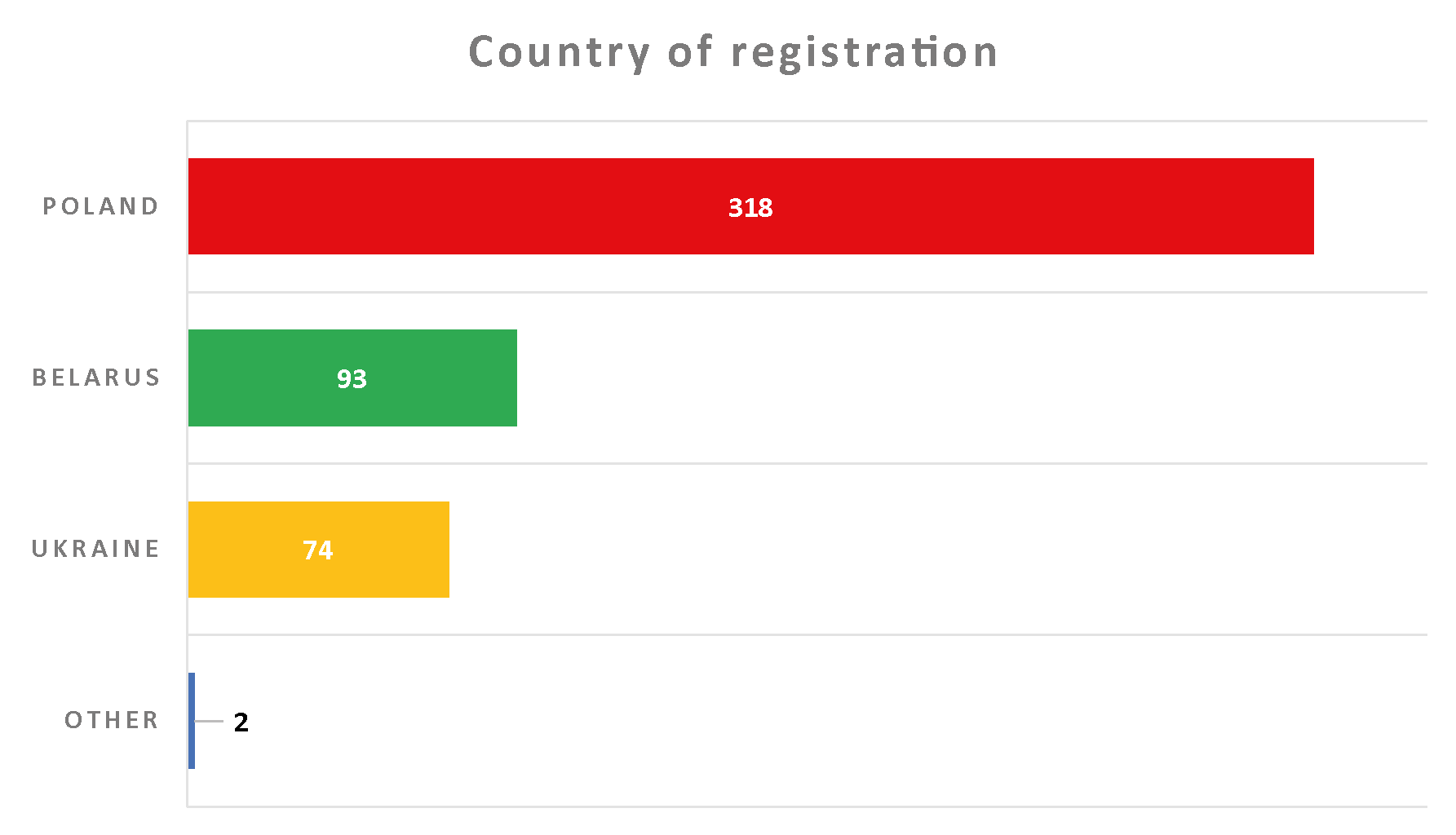 Country of registration

POLAND
318

BELARUS
93

UKRAINE
74

OTHER
2