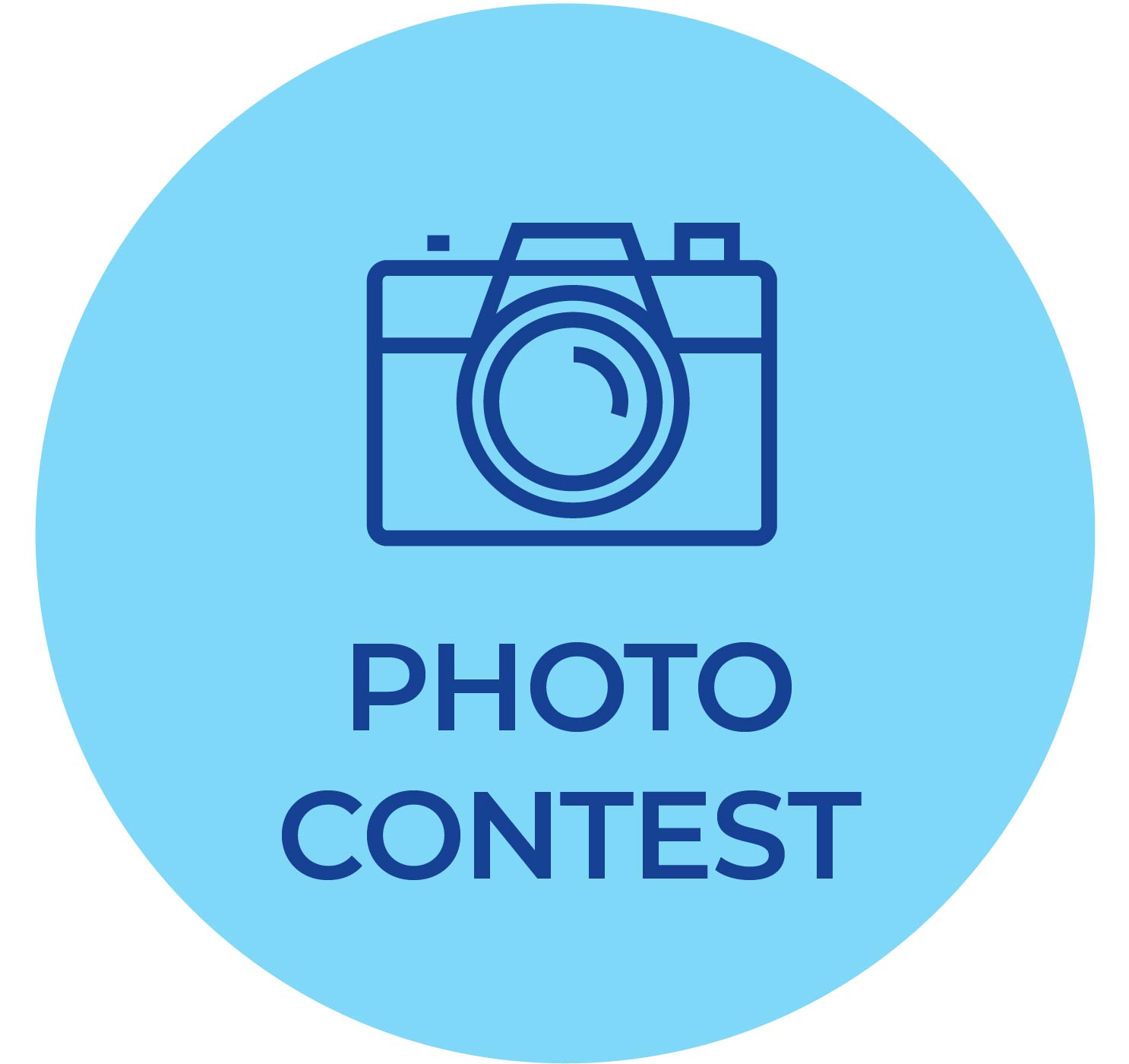 PHOTO
CONTEST