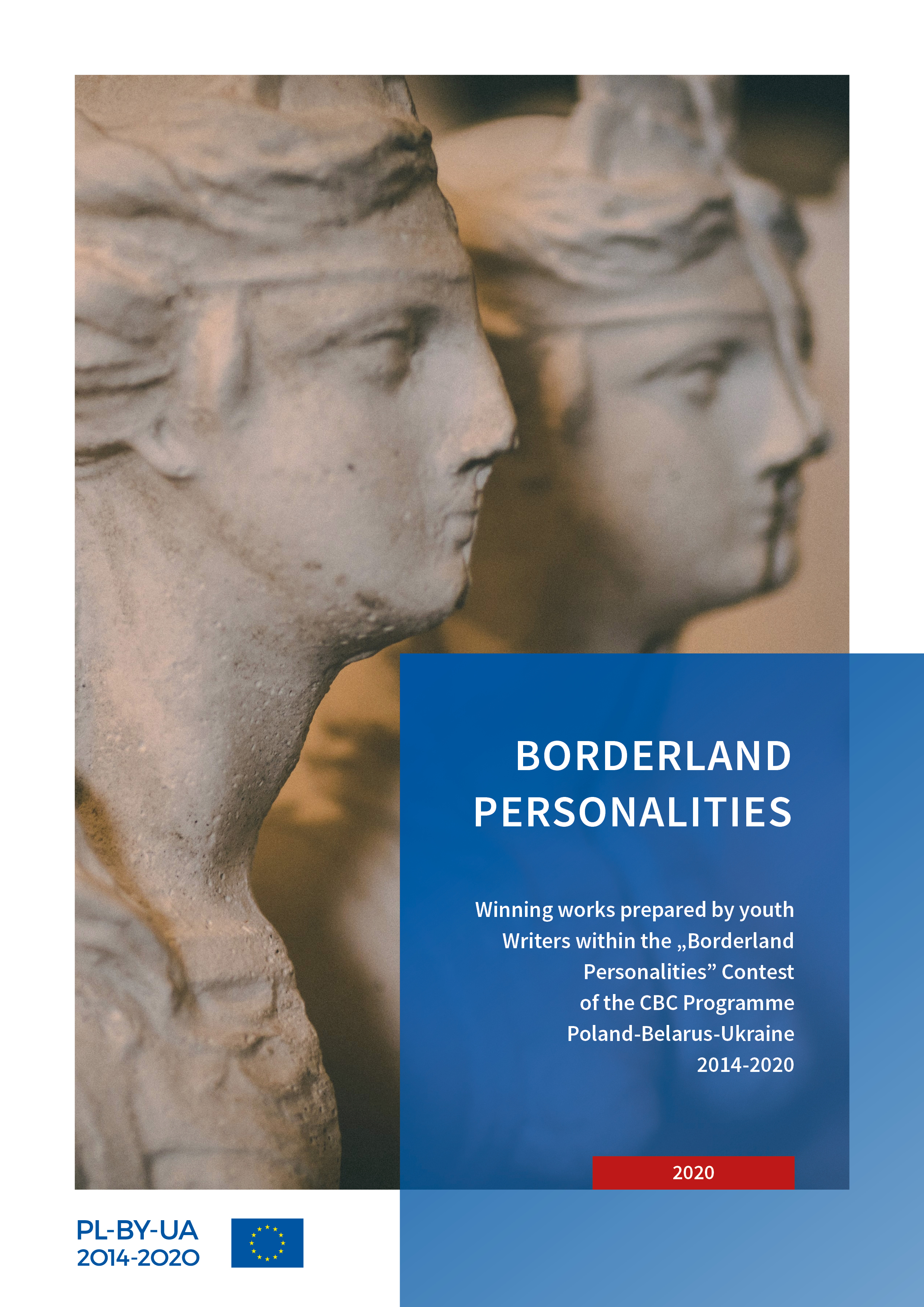 BORDERLAND PERSONALITIES

Winning works prepared by youth Writers within the „Borderland Personalities” Contest of the CBC Programme Poland-Belarus-Ukraine 2014-2020

2020

PL-BY-UA
2014-2020