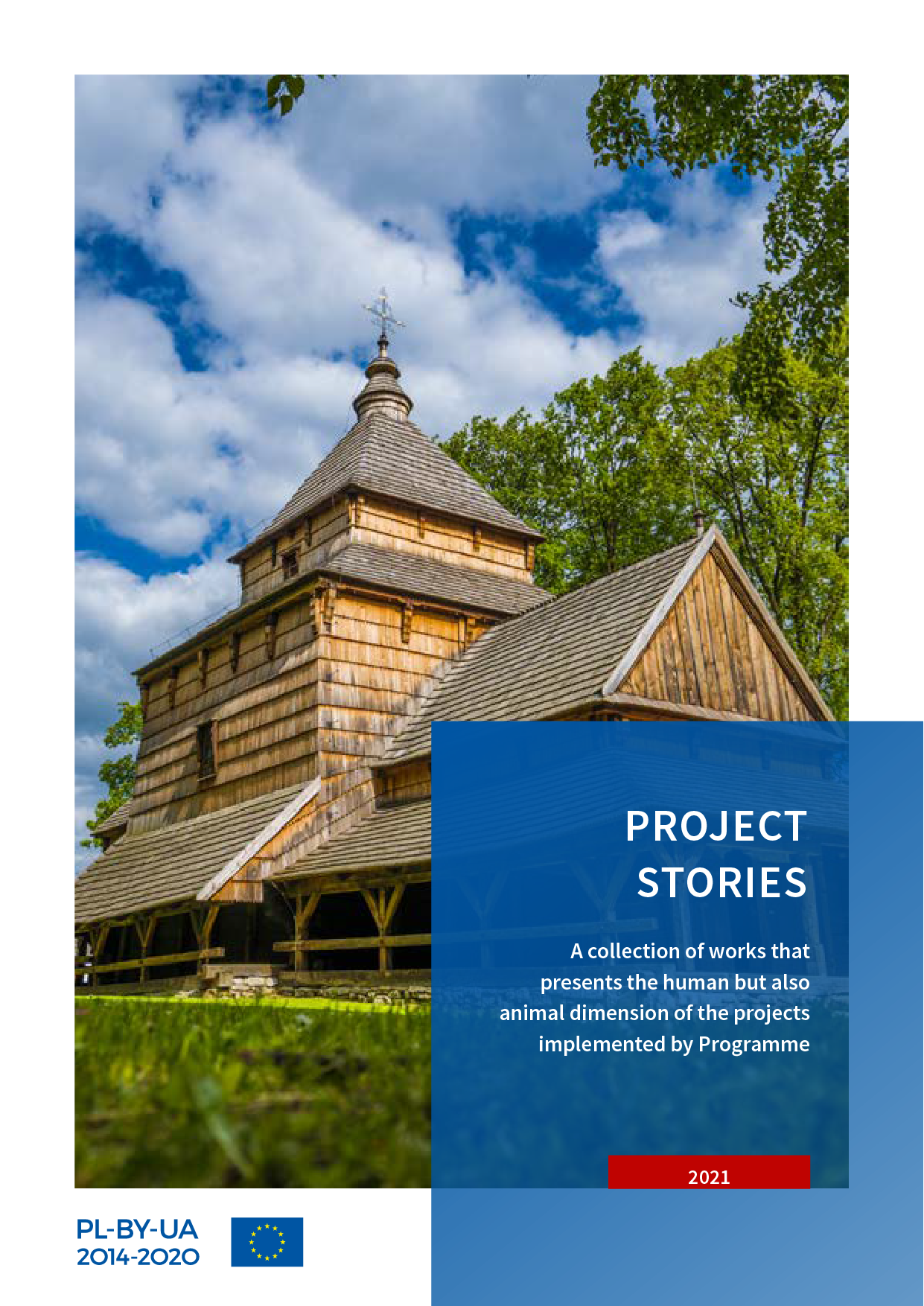 PROJECT STORIES

A collection of works that presents the human but also animal dimension of the projects implemented by Programme

2021

PL-BY-UA 2014-2020