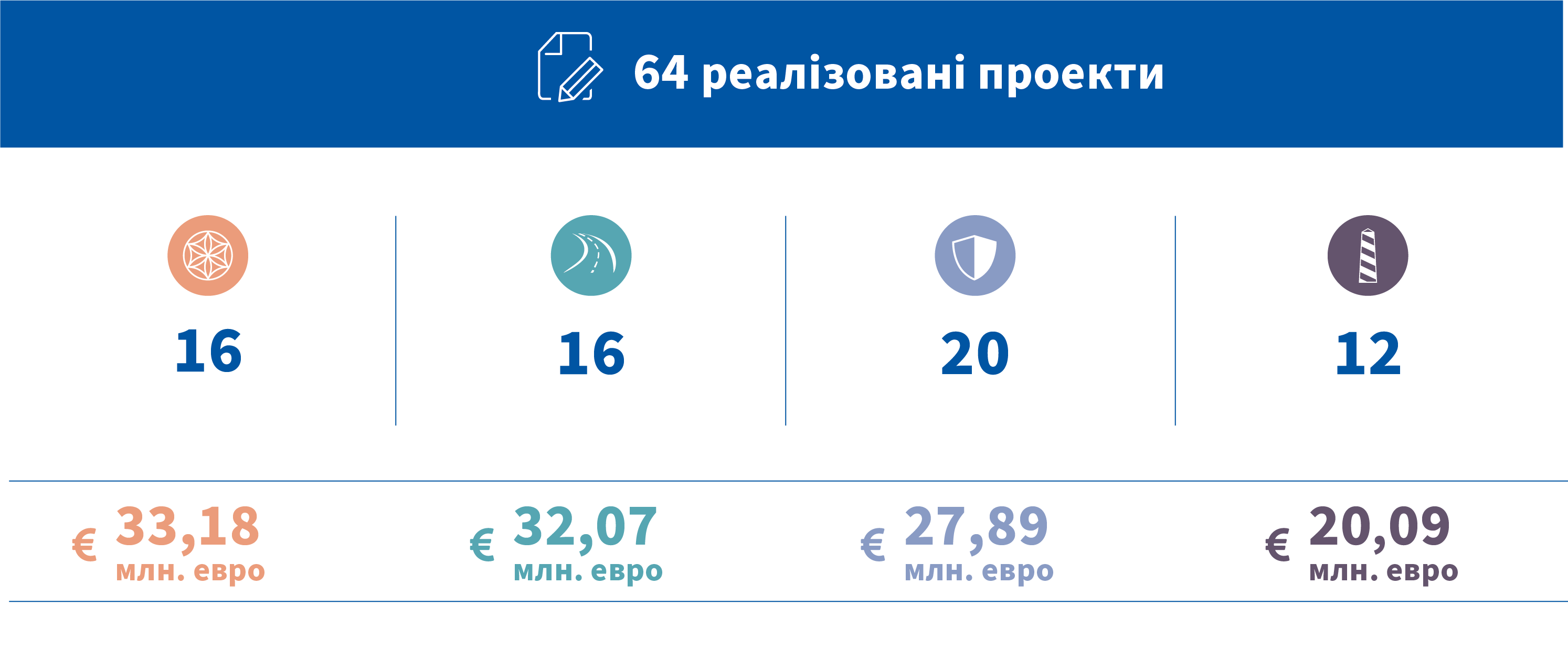 64 реалізовані проекти

16

16

20

12

€ 33,18 млн. евро

€ 32,07 млн. евро

€ 27,89 млн. евро

€ 20,09 млн. евро