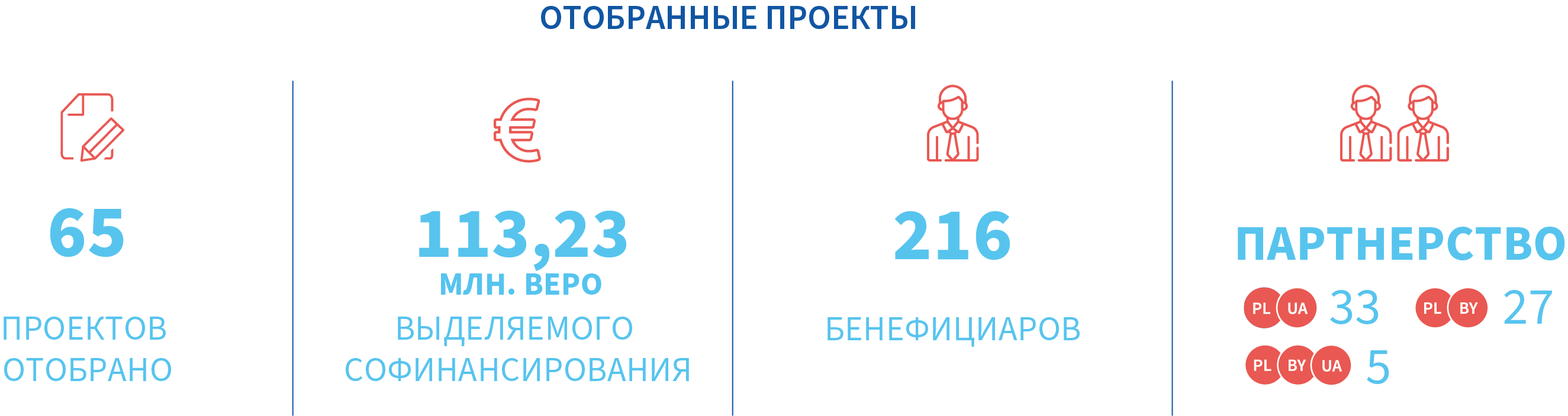 ОТОБРАННЫЕ ПРОЕКТЫ

65

ПРОЕКТОВ ОТОБРАНО

113,23

МЛН. ВЕРО

ВЫДЕЛЯЕМОГО СОФИНАНСИРОВАНИЯ

216

БЕНЕФИЦИАРОВ

ПАРТНЕРСТВО

PL UA 33

PL BY 27

PL BY UA 5