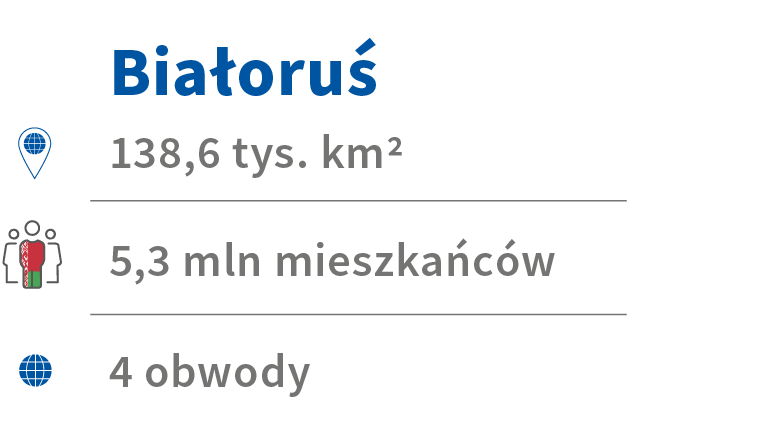 Białoruś

138,6 tys. km²

5,3 mln mieszkańców

4 obwody