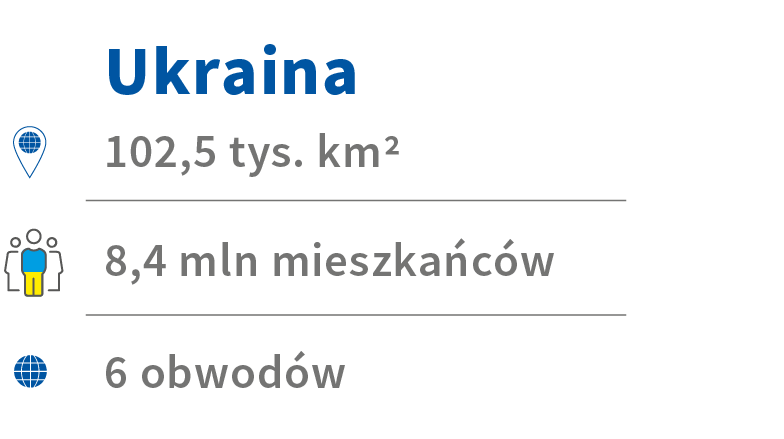 Ukraina

102,5 tys. km²

8,4 mln mieszkańców

6 obwodów