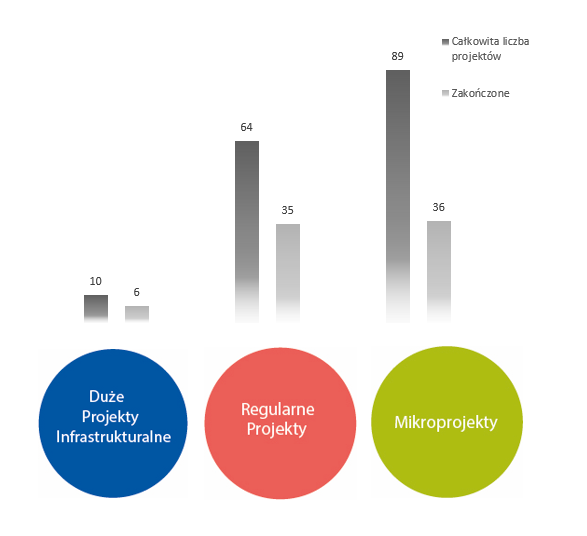 Całkowita liczba projektów

Zakończone

10
6

64
35

89
36

Duże Projekty Infrastrukturalne

Regularne Projekty

Mikroprojekty