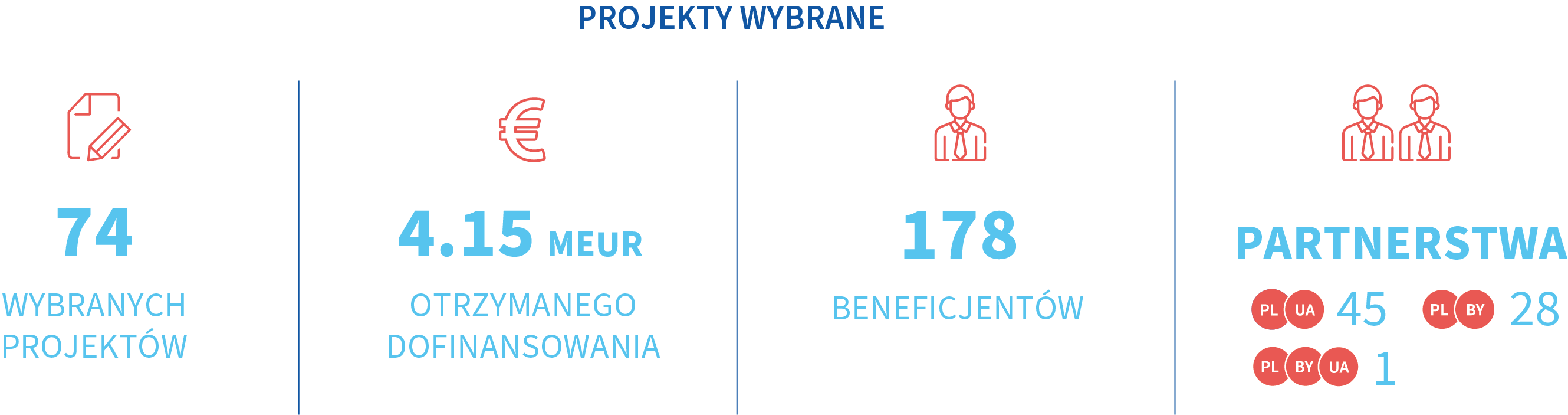 PROJEKTY WYBRANE

74
WYBRANYCH PROJEKTÓW

4.15 MEUR
OTRZYMANEGO DOFINANSOWANIA

178
BENEFICJENTÓW

PARTNERSTWA
PL UA 45
PL BY 28
PL BY UA 1