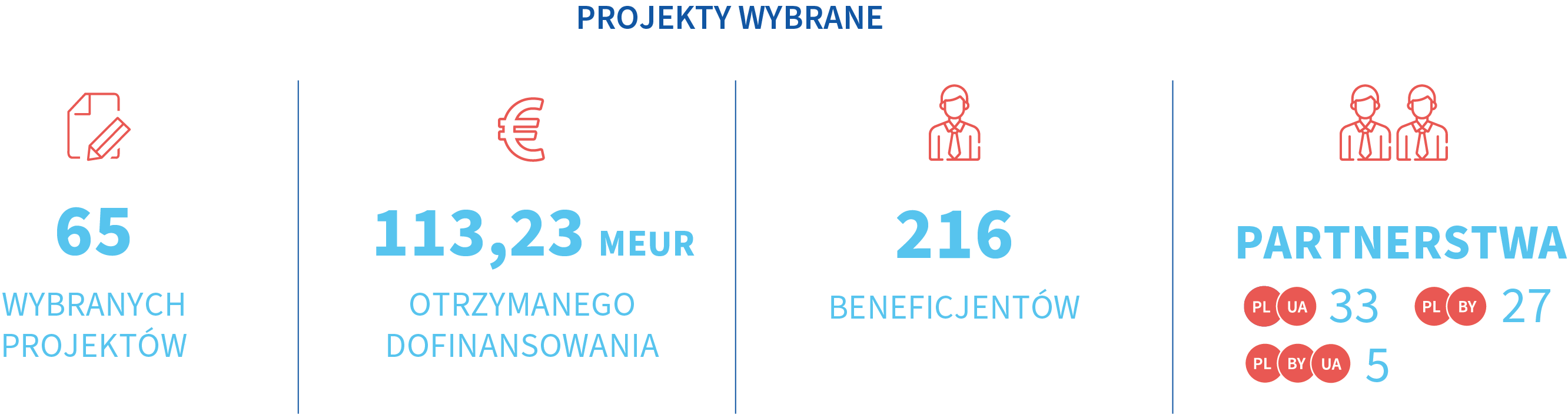 PROJEKTY WYBRANE

65
WYBRANYCH PROJEKTÓW

113,23 MEUR
OTRZYMANEGO DOFINANSOWANIA

216
BENEFICJENTÓW

PARTNERSTWA
PL UA 33
PL BY 27
PL BY UA 5