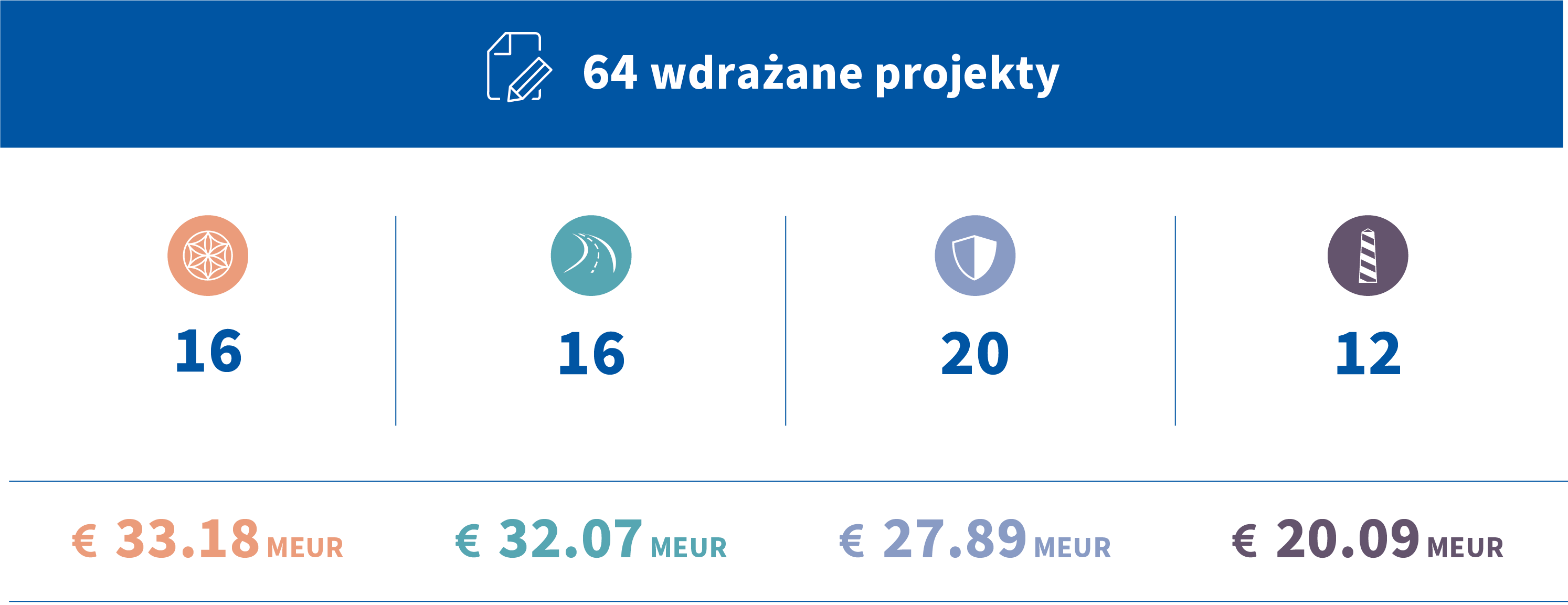 64 wdrażane projekty

16

16

20

12

€ 33.18 MEUR

€ 32.07 MEUR

€ 27.89 MEUR

€ 20.09 MEUR