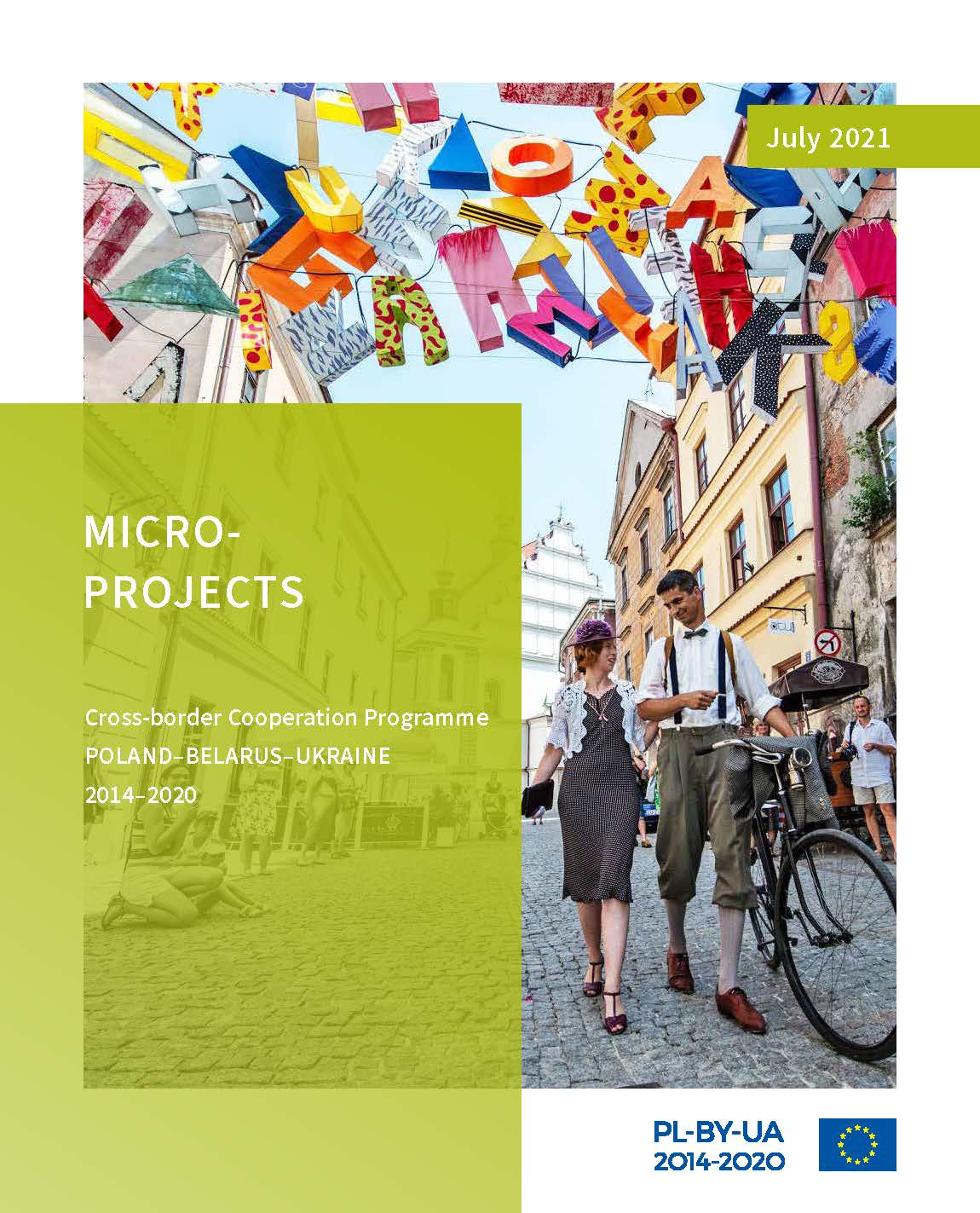 July 2021

MICRO-PROJECTS

Cross-border Cooperation Programme
POLAND–BELARUS–UKRAINE
2014–2020

PL-BY-UA
2014-2020