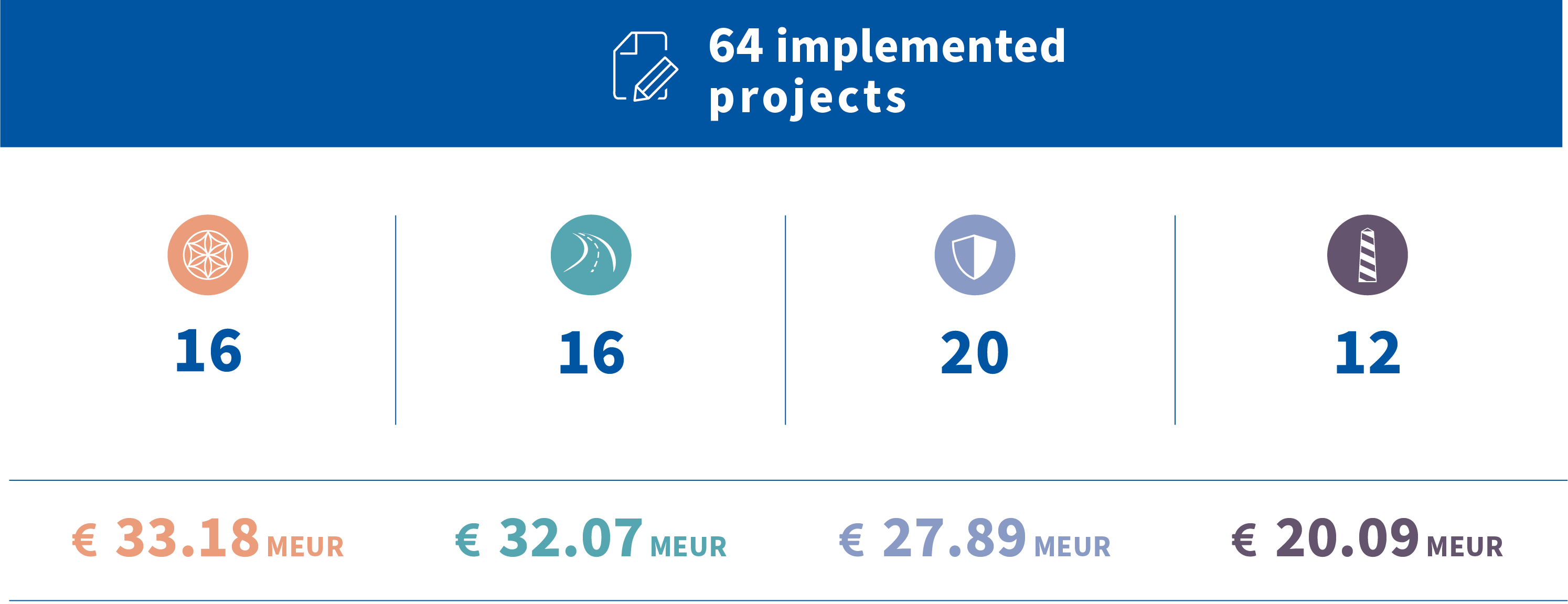 64 implemented projects

16

16

20

12

€ 33.18 MEUR

€ 32.07 MEUR

€ 27.89 MEUR

€ 20.09 MEUR